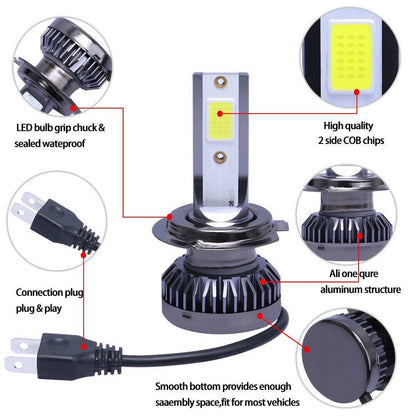 LED bulb grip chuck &
sealed wateproof

High quality
2 side COB chips

Connection plug
plug & play

Ali one qure
aluminum structure

Smooth bottom provides enough
saaembly space,fit for most vehicles